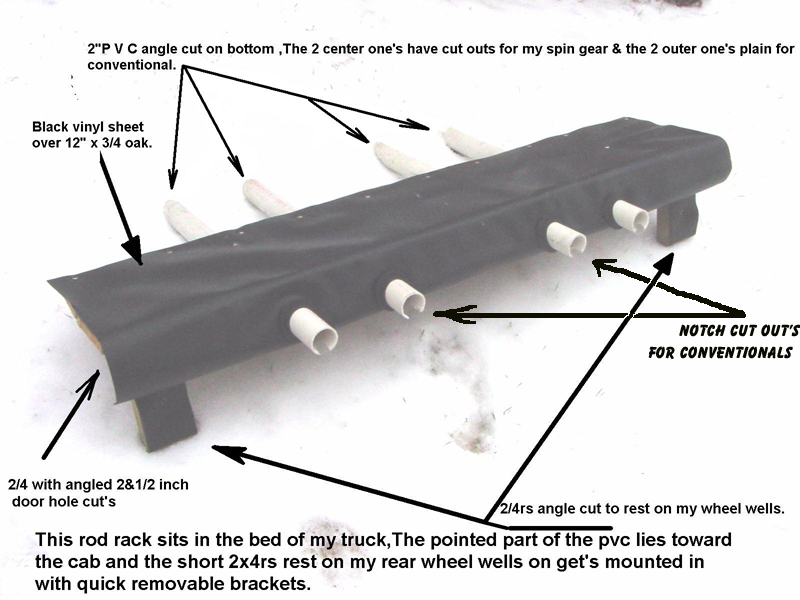 2"P V C angle cut on bottom ,The 2 center one's have cut outs for my spin gear & the 2 outer one's plain for conventional.

Black vinyl sheet over 12" x 3/4 oak.

NOTCH CUT OUT'S FOR CONVENTIONALS

2/4 with angled 2&1/2 inch door hole cut's

2/4rs angle cut to rest on my wheel wells.

This rod rack sits in the bed of my truck,The pointed part of the pvc lies toward the cab and the short 2x4rs rest on my rear wheel wells on get's mounted in with quick removable brackets.